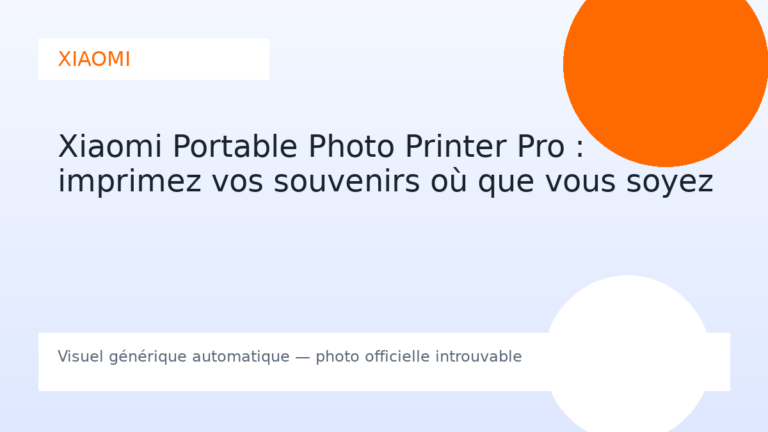 XIAOMI

Xiaomi Portable Photo Printer Pro : imprimez vos souvenirs où que vous soyez

Visuel générique automatique — photo officielle introuvable