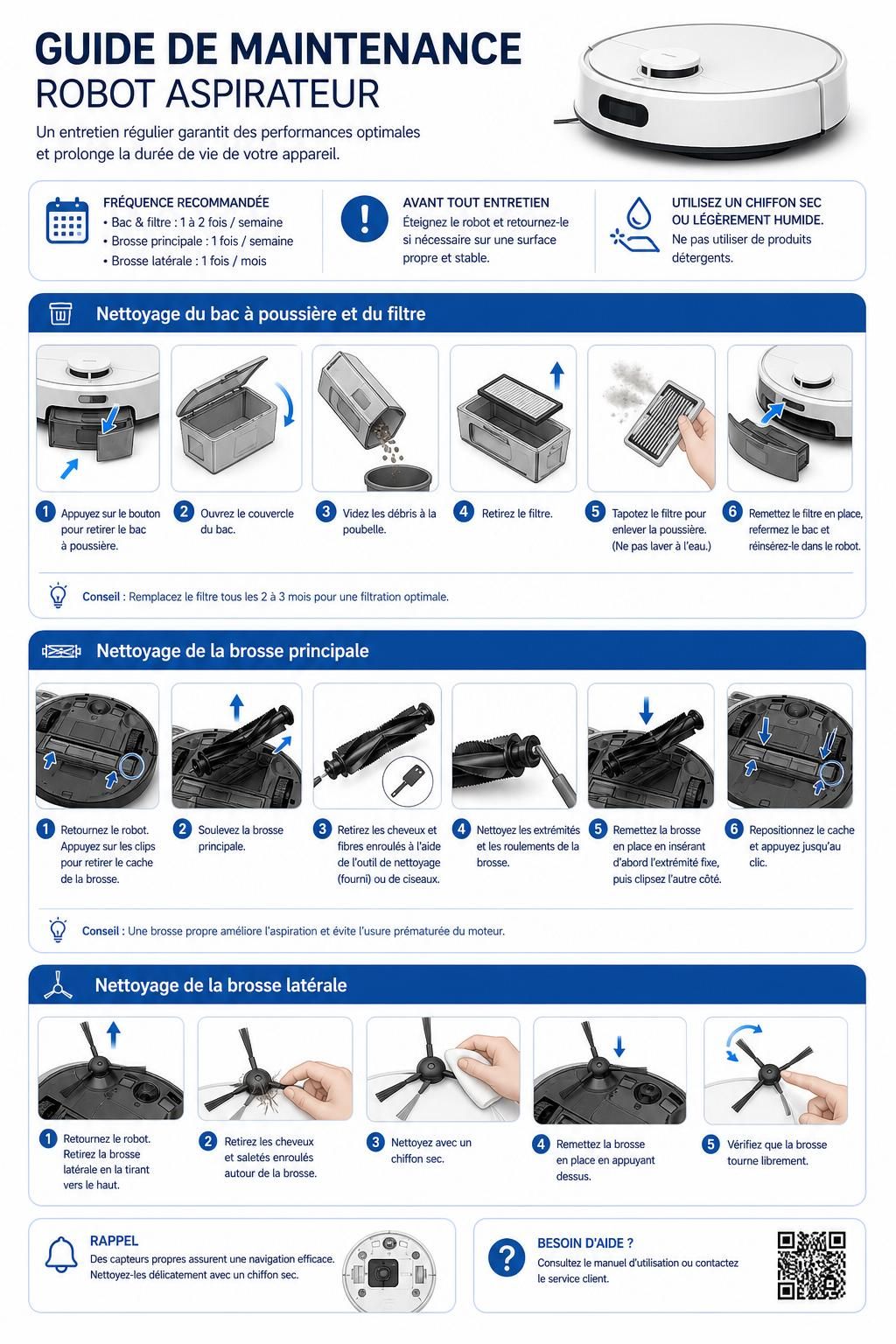 GUIDE DE MAINTENANCE
ROBOT ASPIRATEUR

Un entretien régulier garantit des performances optimales et prolonge la durée de vie de votre appareil.

FRÉQUENCE RECOMMANDÉE
• Bac & filtre : 1 à 2 fois / semaine
• Brosse principale : 1 fois / semaine
• Brosse latérale : 1 fois / mois

AVANT TOUT ENTRETIEN
Éteignez le robot et retournez-le si nécessaire sur une surface propre et stable.

UTILISEZ UN CHIFFON SEC OU LÉGÈREMENT HUMIDE.
Ne pas utiliser de produits détergents.

Nettoyage du bac à poussière et du filtre

1 Appuyez sur le bouton pour retirer le bac à poussière.

2 Ouvrez le couvercle du bac.

3 Videz les débris à la poubelle.

4 Retirez le filtre.

5 Tapotez le filtre pour enlever la poussière. (Ne pas laver à l'eau.)

6 Remettez le filtre en place, refermez le bac et réinsérez-le dans le robot.

Conseil : Remplacez le filtre tous les 2 à 3 mois pour une filtration optimale.

Nettoyage de la brosse principale

1 Retournez le robot. Appuyez sur les clips pour retirer le cache de la brosse.

2 Soulevez la brosse principale.

3 Retirez les cheveux et fibres enroulés à l'aide de l'outil de nettoyage (fourni) ou de ciseaux.

4 Nettoyez les extrémités et les roulements de la brosse.

5 Remettez la brosse en place en insérant d'abord l'extrémité fixe, puis clipsez l'autre côté.

6 Repositionnez le cache et appuyez jusqu'au clic.

Conseil : Une brosse propre améliore l'aspiration et évite l'usure prématurée du moteur.

Nettoyage de la brosse latérale

1 Retournez le robot. Retirez la brosse latérale en la tirant vers le haut.

2 Retirez les cheveux et saletés enroulés autour de la brosse.

3 Nettoyez avec un chiffon sec.

4 Remettez la brosse en place en appuyant dessus.

5 Vérifiez que la brosse tourne librement.

RAPPEL
Des capteurs propres assurent une navigation efficace. Nettoyez-les délicatement avec un chiffon sec.

BESOIN D'AIDE ?
Consultez le manuel d'utilisation ou contactez le service client.